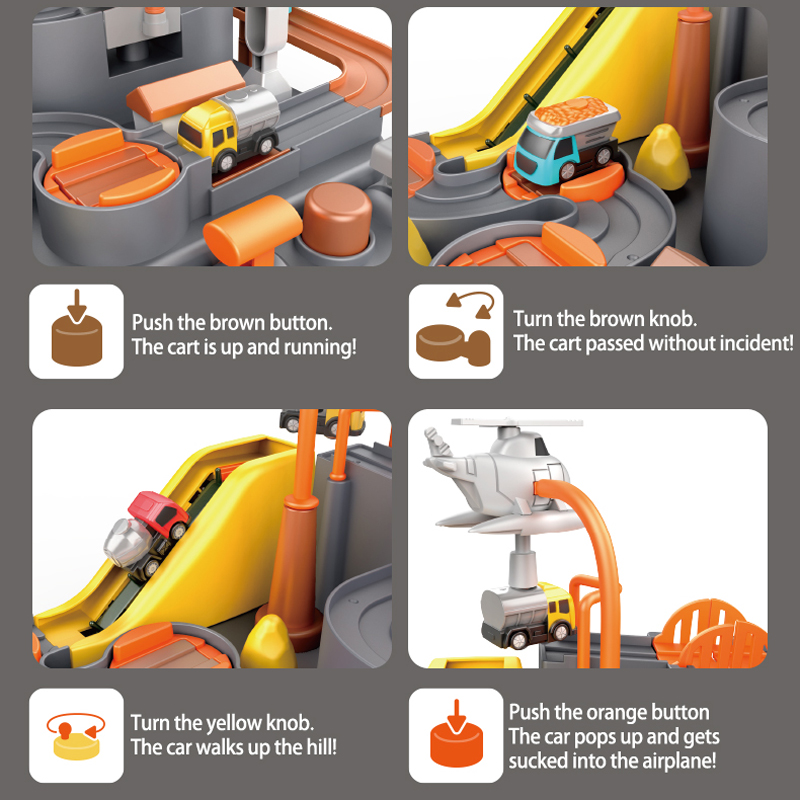 Push the brown button.
The cart is up and running!

Turn the brown knob.
The cart passed without incident!

Turn the yellow knob.
The car walks up the hill!

Push the orange button
The car pops up and gets sucked into the airplane!